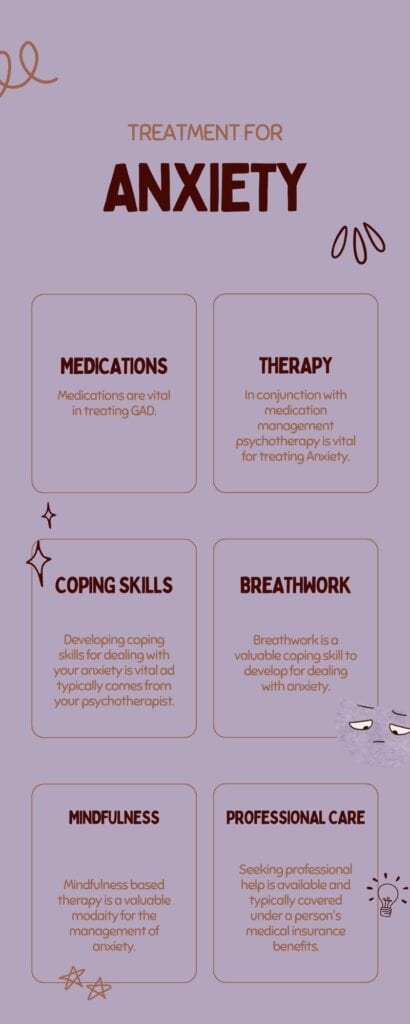 TREATMENT FOR

ANXIETY

MEDICATIONS

Medications are vital in treating GAD.

THERAPY

In conjunction with medication management psychotherapy is vital for treating Anxiety.

COPING SKILLS

Developing coping skills for dealing with your anxiety is vital ad typically comes from your psychotherapist.

BREATHWORK

Breathwork is a valuable coping skill to develop for dealing with anxiety.

MINDFULNESS

Mindfulness based therapy is a valuable modaity for the management of anxiety.

PROFESSIONAL CARE

Seeking professional help is available and typically covered under a person's medical insurance benefits.