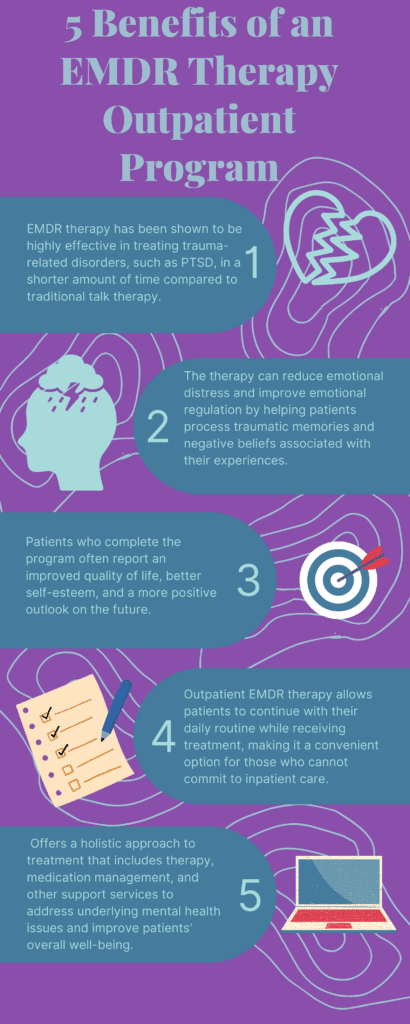 5 Benefits of an EMDR Therapy Outpatient Program

EMDR therapy has been shown to be highly effective in treating trauma-related disorders, such as PTSD, in a shorter amount of time compared to traditional talk therapy.

1

2

The therapy can reduce emotional distress and improve emotional regulation by helping patients process traumatic memories and negative beliefs associated with their experiences.

Patients who complete the program often report an improved quality of life, better self-esteem, and a more positive outlook on the future.

3

4

Outpatient EMDR therapy allows patients to continue with their daily routine while receiving treatment, making it a convenient option for those who cannot commit to inpatient care.

Offers a holistic approach to treatment that includes therapy, medication management, and other support services to address underlying mental health issues and improve patients' overall well-being.

5